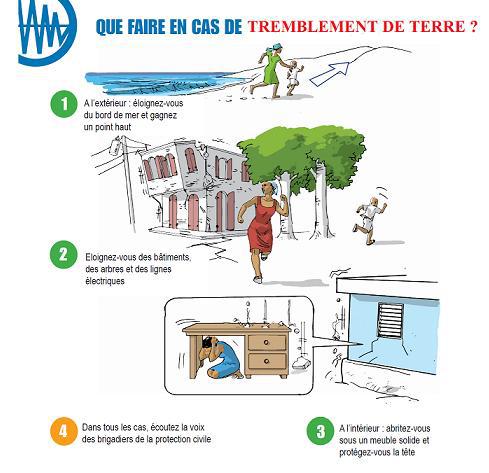 QUE FAIRE EN CAS DE TREMBLEMENT DE TERRE ?

1
A l'extérieur : éloignez-vous du bord de mer et gagnez un point haut

2
Eloignez-vous des bâtiments, des arbres et des lignes électriques

4
Dans tous les cas, écoutez la voix des brigadiers de la protection civile

3
A l'intérieur : abritez-vous sous un meuble solide et protégez-vous la tête